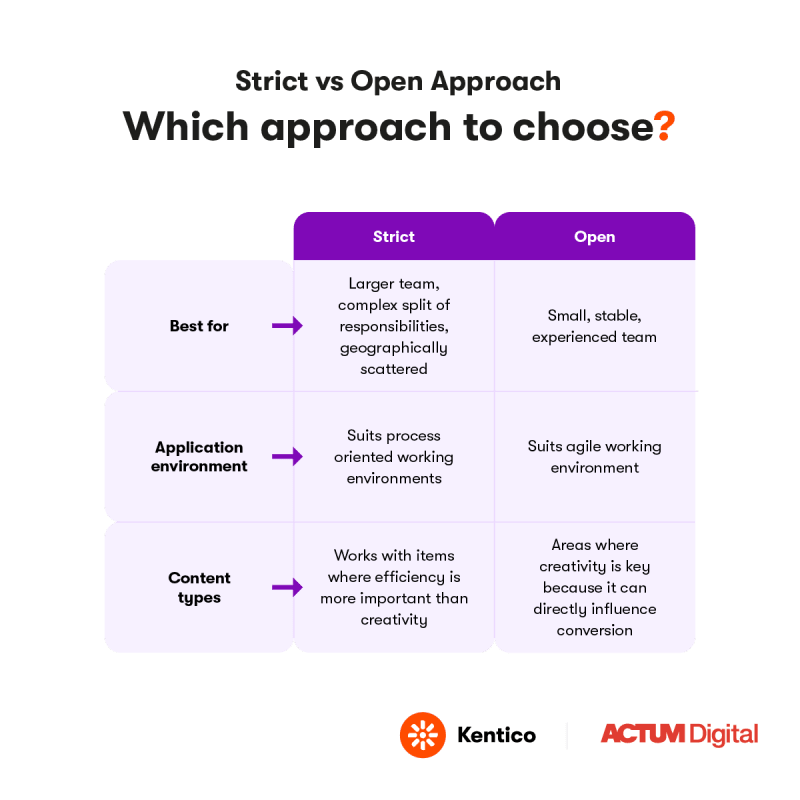 Strict vs Open Approach

Which approach to choose?

| | Strict | Open |
|---|---|---|
| Best for | Larger team, complex split of responsibilities, geographically scattered | Small, stable, experienced team |
| Application environment | Suits process oriented working environments | Suits agile working environment |
| Content types | Works with items where efficiency is more important than creativity | Areas where creativity is key because it can directly influence conversion |

Kentico

ACTUM Digital